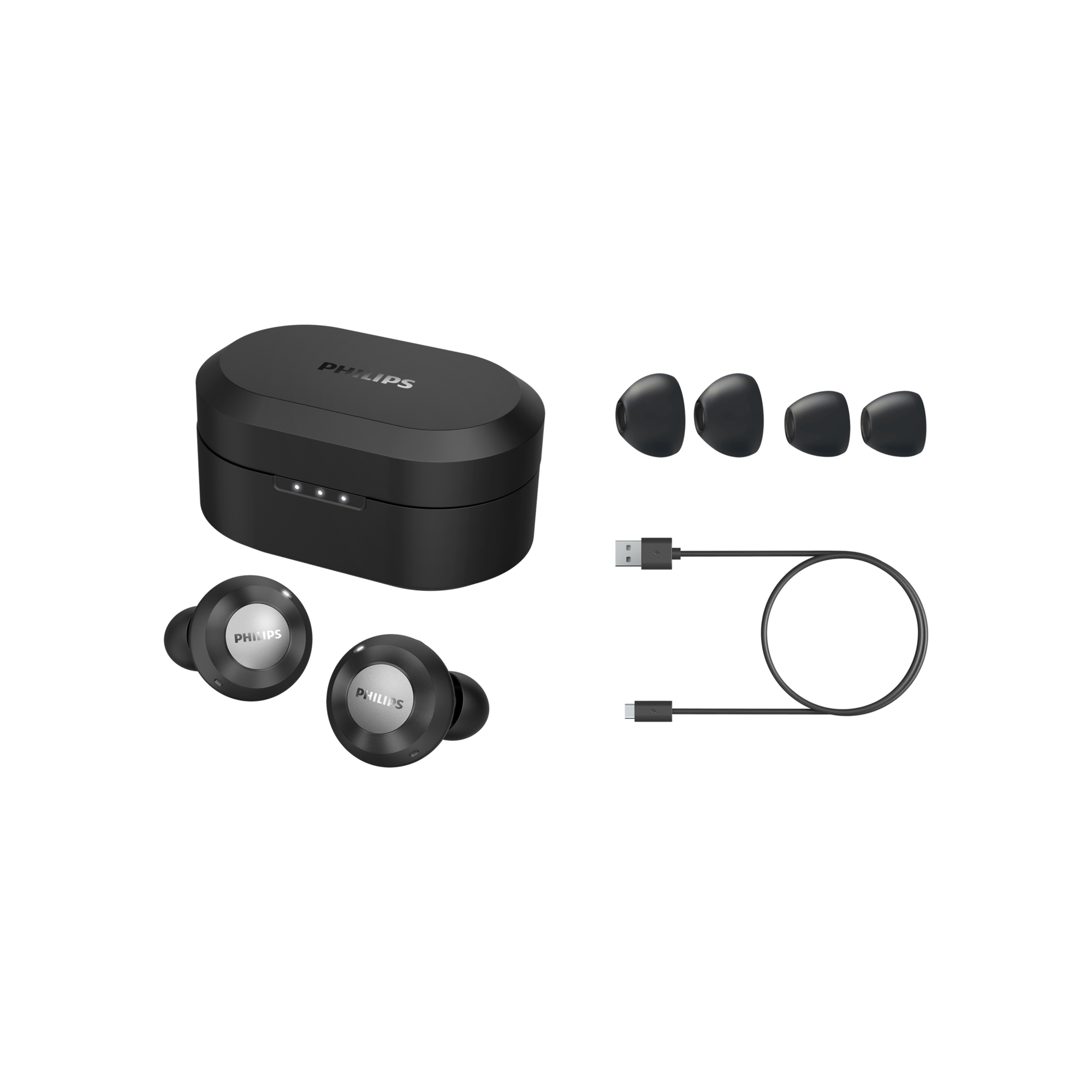 PHILIPS

PHILIPS

PHILIPS